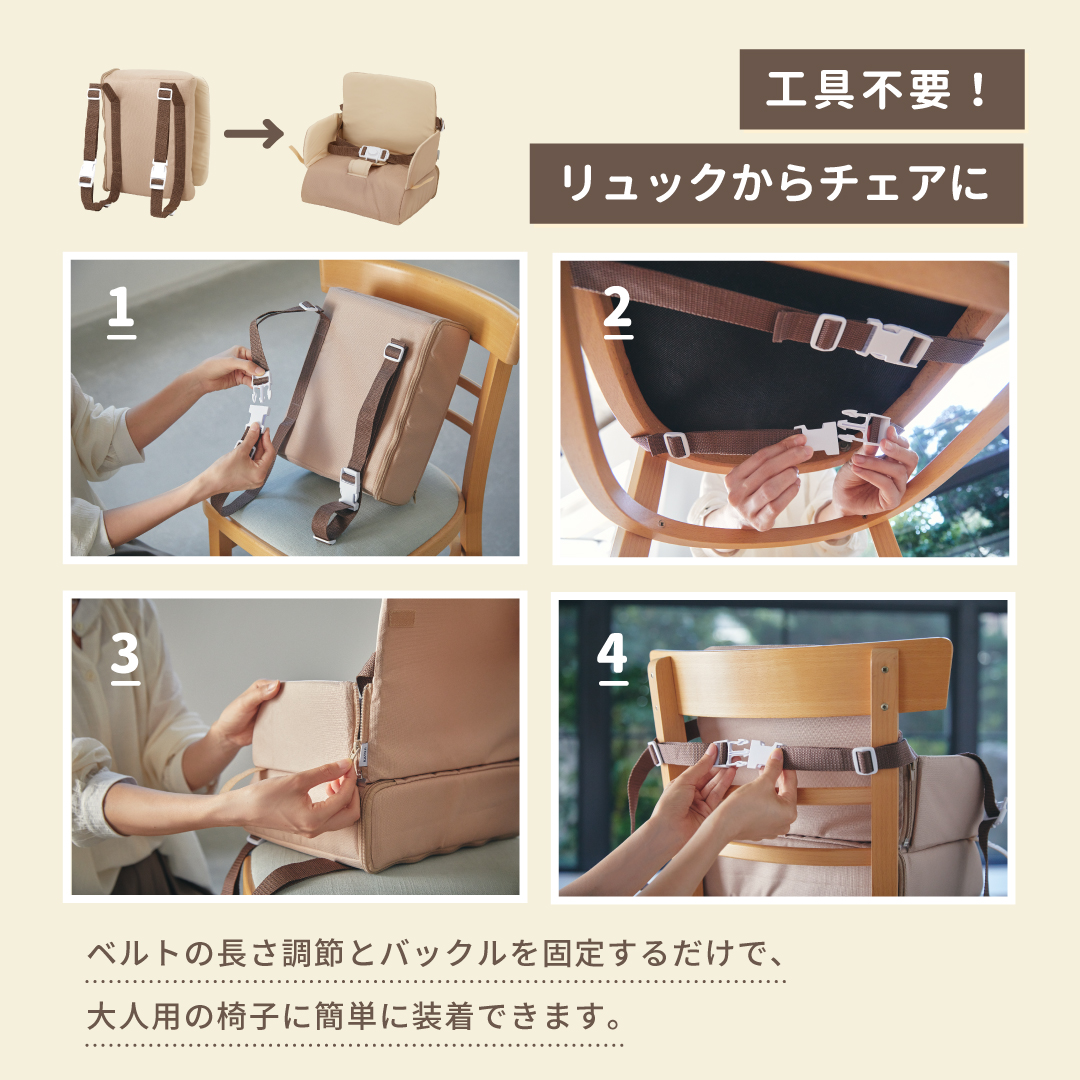 工具不要！

リュックからチェアに

1

2

3

4

ベルトの長さ調節とバックルを固定するだけで、

大人用の椅子に簡単に装着できます。