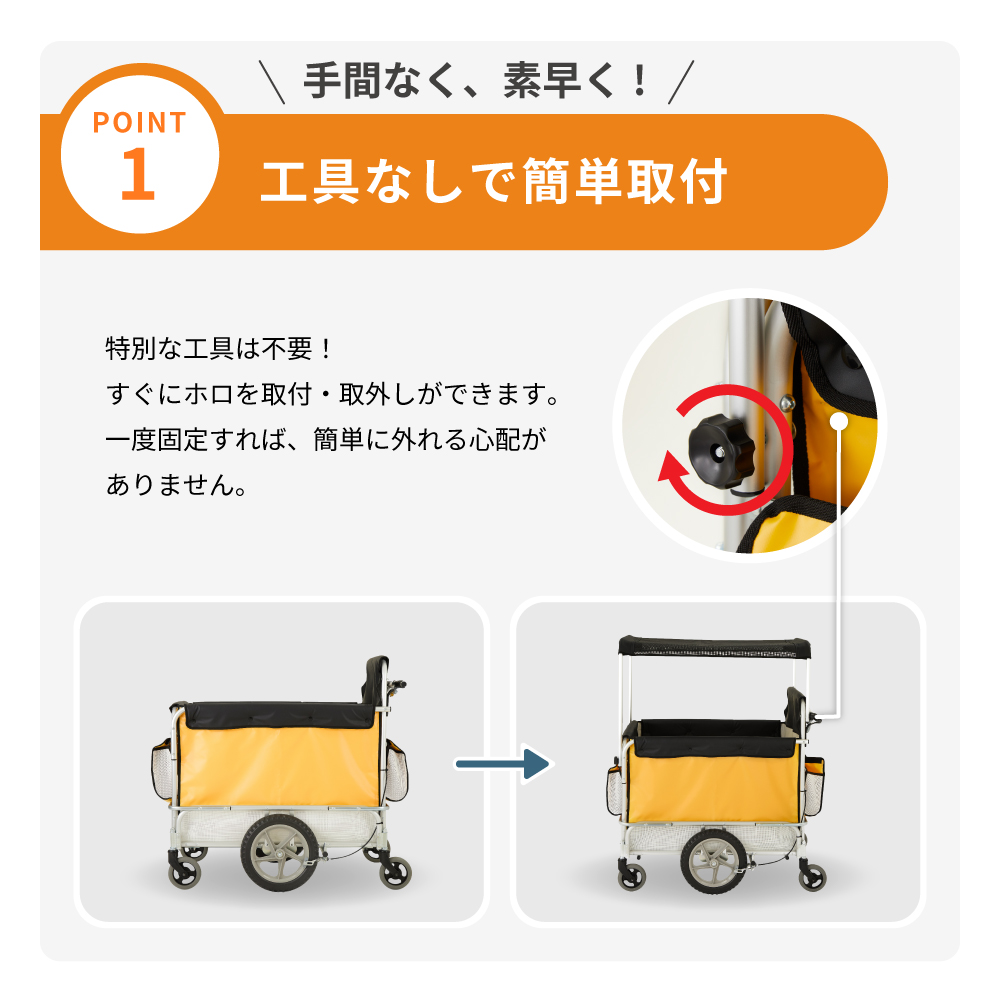 ＼ 手間なく、素早く！ ／

POINT
1

工具なしで簡単取付

特別な工具は不要！
すぐにホロを取付・取外しができます。
一度固定すれば、簡単に外れる心配がありません。